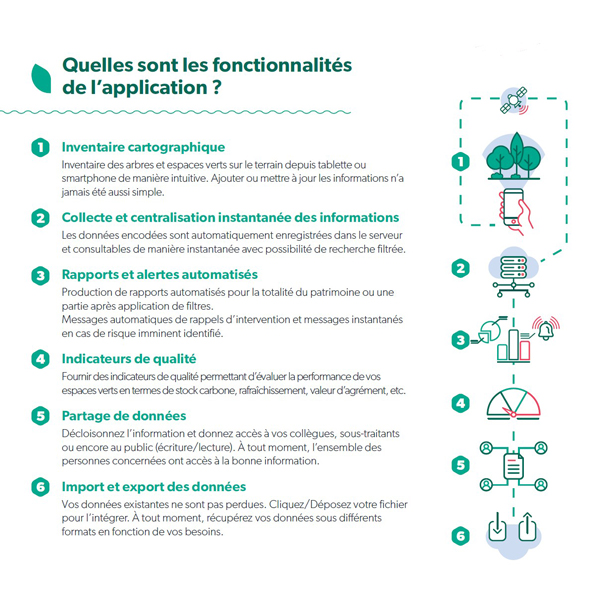 Quelles sont les fonctionnalités de l'application ?

1 Inventaire cartographique
Inventaire des arbres et espaces verts sur le terrain depuis tablette ou smartphone de manière intuitive. Ajouter ou mettre à jour les informations n'a jamais été aussi simple.

2 Collecte et centralisation instantanée des informations
Les données encodées sont automatiquement enregistrées dans le serveur et consultables de manière instantanée avec possibilité de recherche filtrée.

3 Rapports et alertes automatisés
Production de rapports automatisés pour la totalité du patrimoine ou une partie après application de filtres.
Messages automatiques de rappels d'intervention et messages instantanés en cas de risque imminent identifié.

4 Indicateurs de qualité
Fournir des indicateurs de qualité permettant d'évaluer la performance de vos espaces verts en termes de stock carbone, rafraîchissement, valeur d'agrément, etc.

5 Partage de données
Décloisonnez l'information et donnez accès à vos collègues, sous-traitants ou encore au public (écriture/lecture). À tout moment, l'ensemble des personnes concernées ont accès à la bonne information.

6 Import et export des données
Vos données existantes ne sont pas perdues. Cliquez/Déposez votre fichier pour l'intégrer. À tout moment, récupérez vos données sous différents formats en fonction de vos besoins.

1
2
3
4
5
6